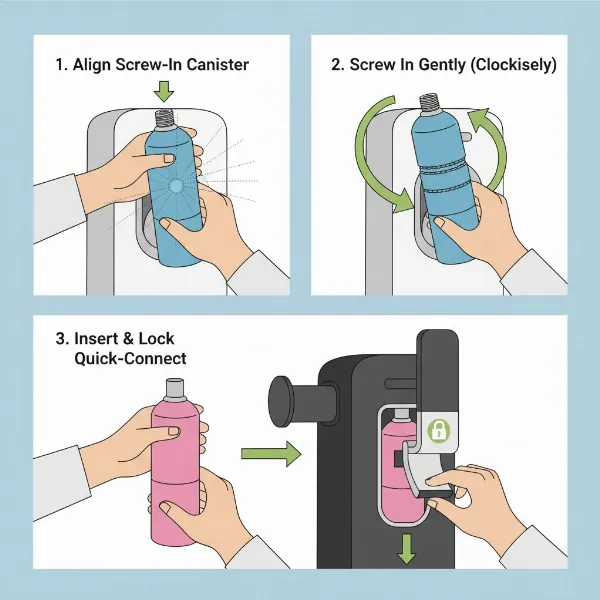 1. Align Screw-In Canister

2. Screw In Gently (Clockisely)

3. Insert & Lock Quick-Connect